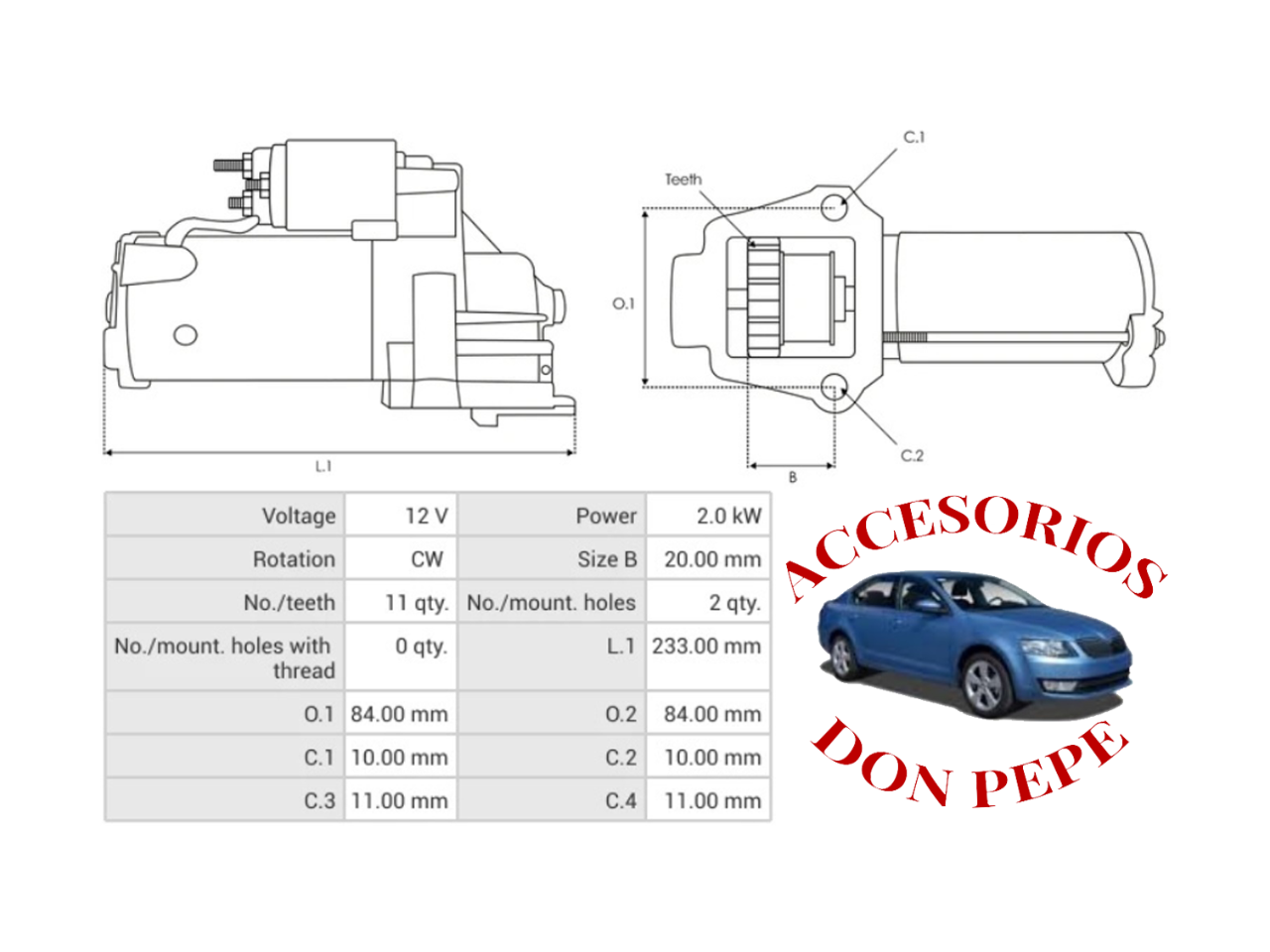 L.1

Teeth

C.1

O.1

C.2

B

| Voltage | 12 V | Power | 2.0 kW |
|---|---|---|---|
| Rotation | CW | Size B | 20.00 mm |
| No./teeth | 11 qty. | No./mount. holes | 2 qty. |
| No./mount. holes with thread | 0 qty. | L.1 | 233.00 mm |
| O.1 | 84.00 mm | O.2 | 84.00 mm |
| C.1 | 10.00 mm | C.2 | 10.00 mm |
| C.3 | 11.00 mm | C.4 | 11.00 mm |

ACCESORIOS
DON PEPE